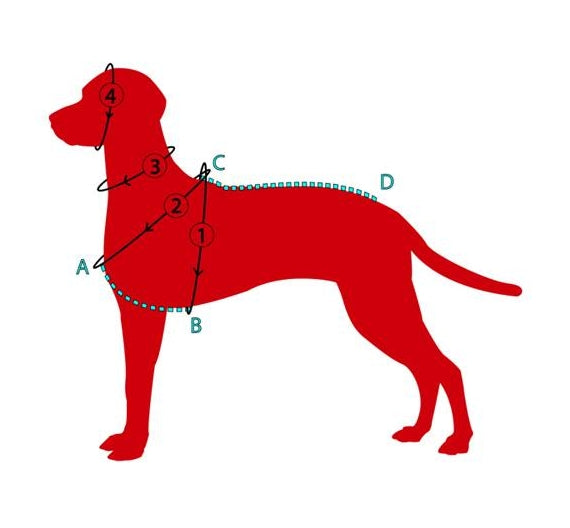 4
3
C
D
2
1
A
B